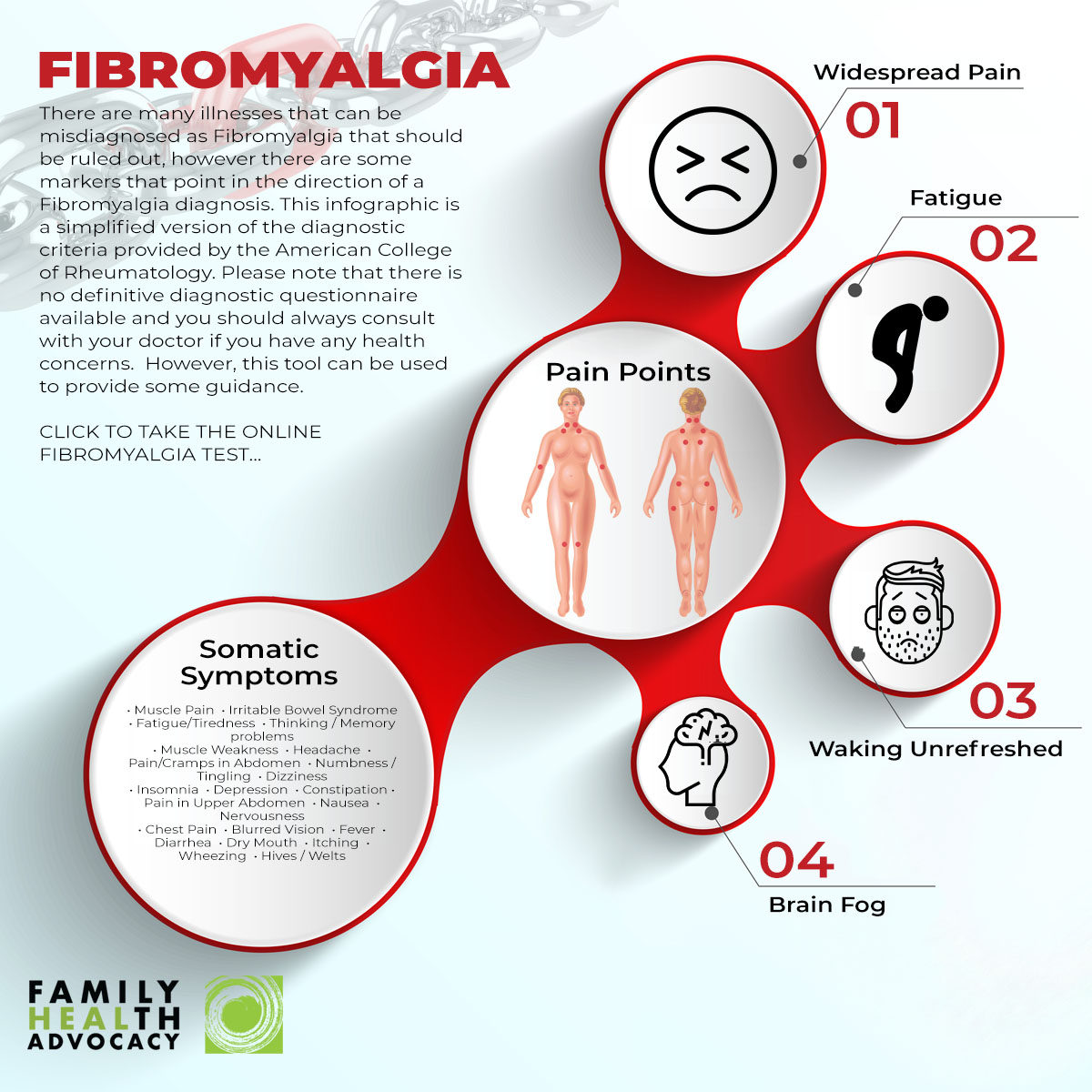 FIBROMYALGIA

There are many illnesses that can be misdiagnosed as Fibromyalgia that should be ruled out, however there are some markers that point in the direction of a Fibromyalgia diagnosis. This infographic is a simplified version of the diagnostic criteria provided by the American College of Rheumatology. Please note that there is no definitive diagnostic questionnaire available and you should always consult with your doctor if you have any health concerns. However, this tool can be used to provide some guidance.

CLICK TO TAKE THE ONLINE FIBROMYALGIA TEST...

Widespread Pain
01

Fatigue
02

Pain Points

03
Waking Unrefreshed

04
Brain Fog

Somatic Symptoms

• Muscle Pain • Irritable Bowel Syndrome • Fatigue/Tiredness • Thinking / Memory problems • Muscle Weakness • Headache • Pain/Cramps in Abdomen • Numbness / Tingling • Dizziness • Insomnia • Depression • Constipation • Pain in Upper Abdomen • Nausea • Nervousness • Chest Pain • Blurred Vision • Fever • Diarrhea • Dry Mouth • Itching • Wheezing • Hives / Welts

FAMILY HEALTH ADVOCACY